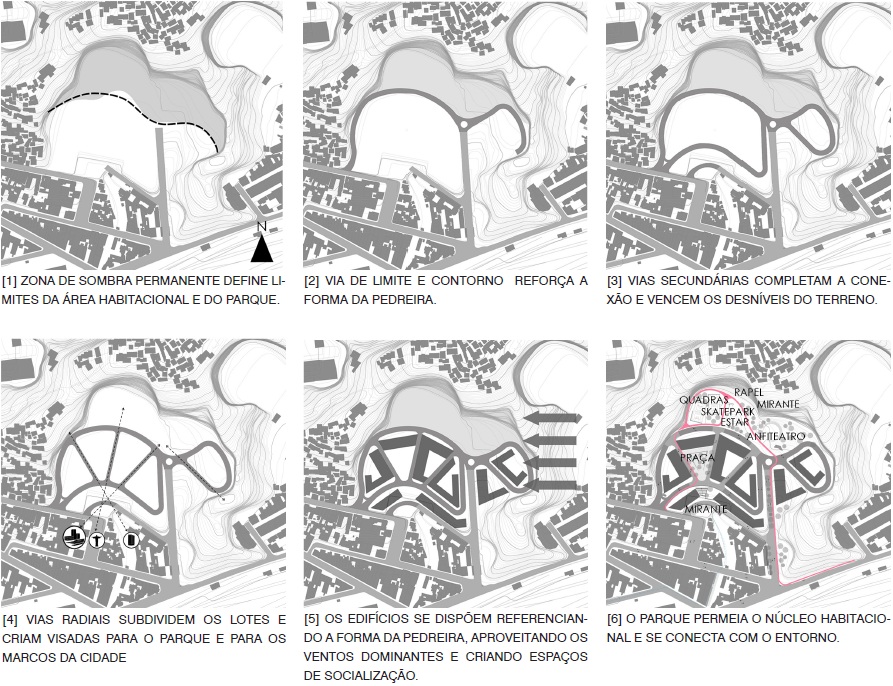 N

[1] ZONA DE SOMBRA PERMANENTE DEFINE LIMITES DA ÁREA HABITACIONAL E DO PARQUE.

[2] VIA DE LIMITE E CONTORNO REFORÇA A FORMA DA PEDREIRA.

[3] VIAS SECUNDÁRIAS COMPLETAM A CONEXÃO E VENCEM OS DESNÍVEIS DO TERRENO.

[4] VIAS RADIAIS SUBDIVIDEM OS LOTES E CRIAM VISADAS PARA O PARQUE E PARA OS MARCOS DA CIDADE

[5] OS EDIFÍCIOS SE DISPÕEM REFERENCIANDO A FORMA DA PEDREIRA, APROVEITANDO OS VENTOS DOMINANTES E CRIANDO ESPAÇOS DE SOCIALIZAÇÃO.

RAPEL
QUADRAS
MIRANTE
SKATEPARK
ESTAR
ANFITEATRO
PRAÇA
MIRANTE

[6] O PARQUE PERMEIA O NÚCLEO HABITACIONAL E SE CONECTA COM O ENTORNO.